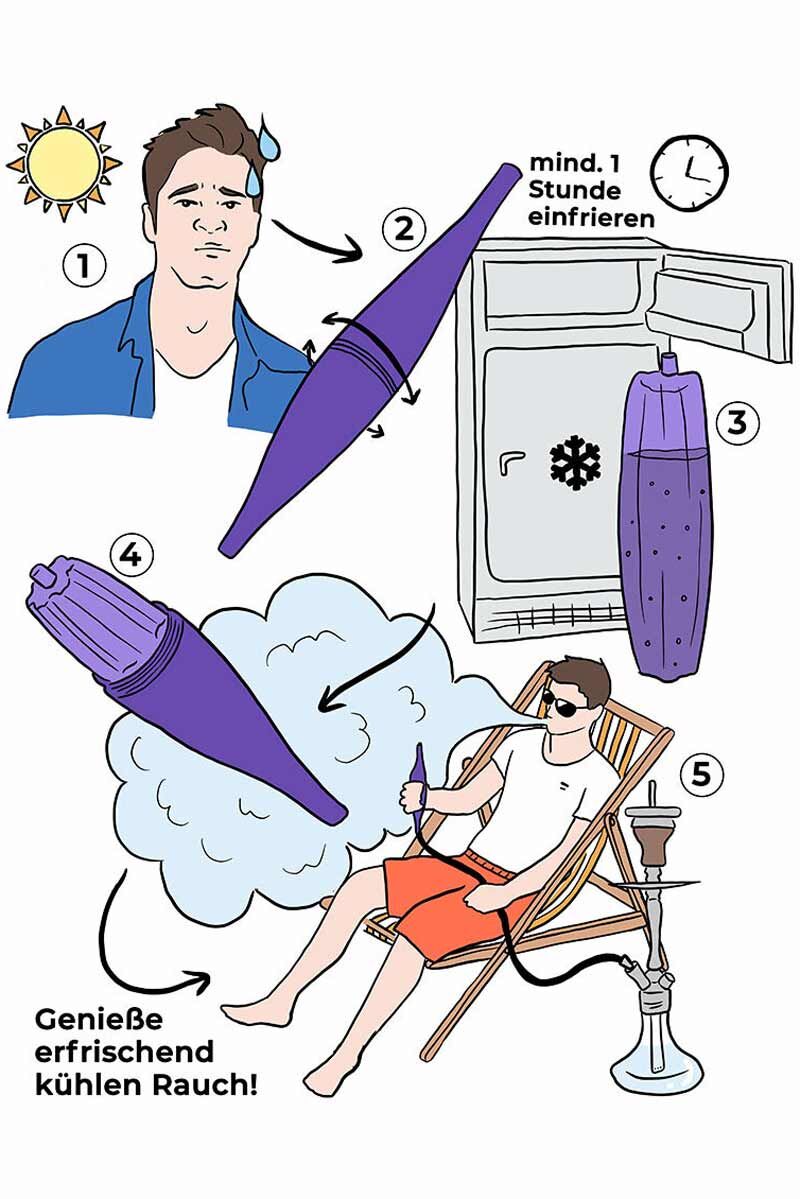 1

2

mind. 1 Stunde einfrieren

3

4

5

Genieße erfrischend kühlen Rauch!